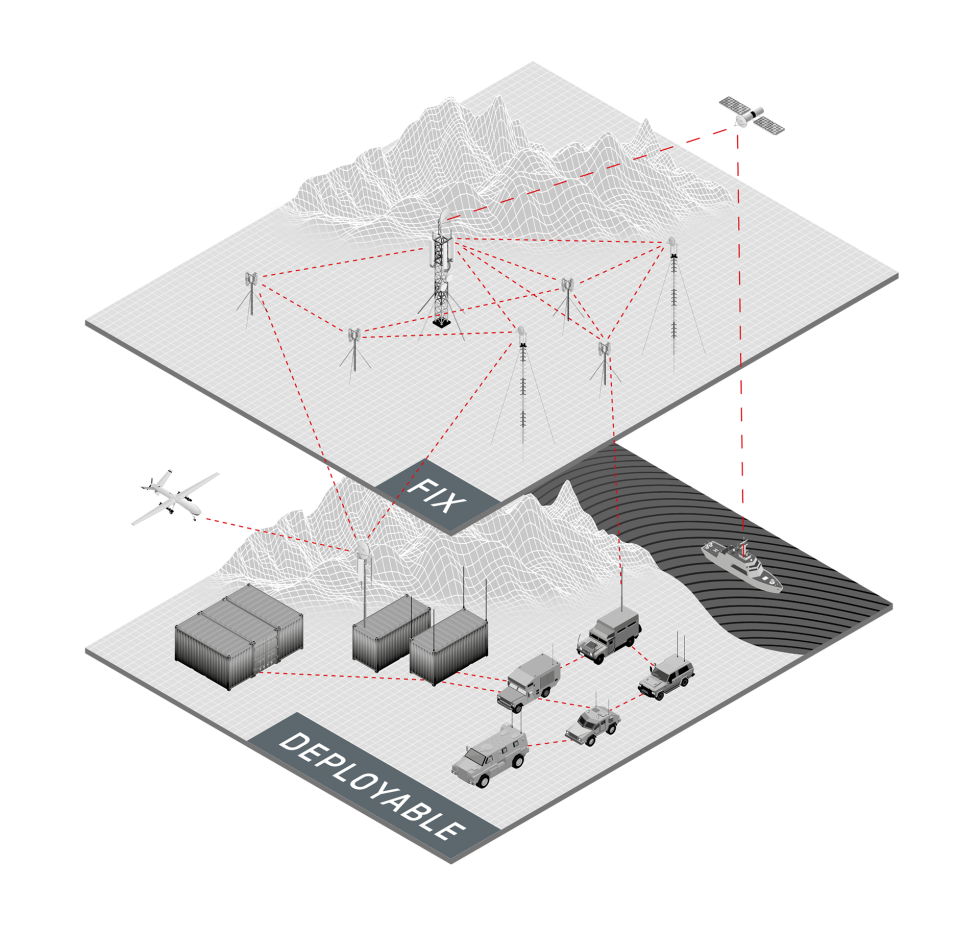 FIX

DEPLOYABLE