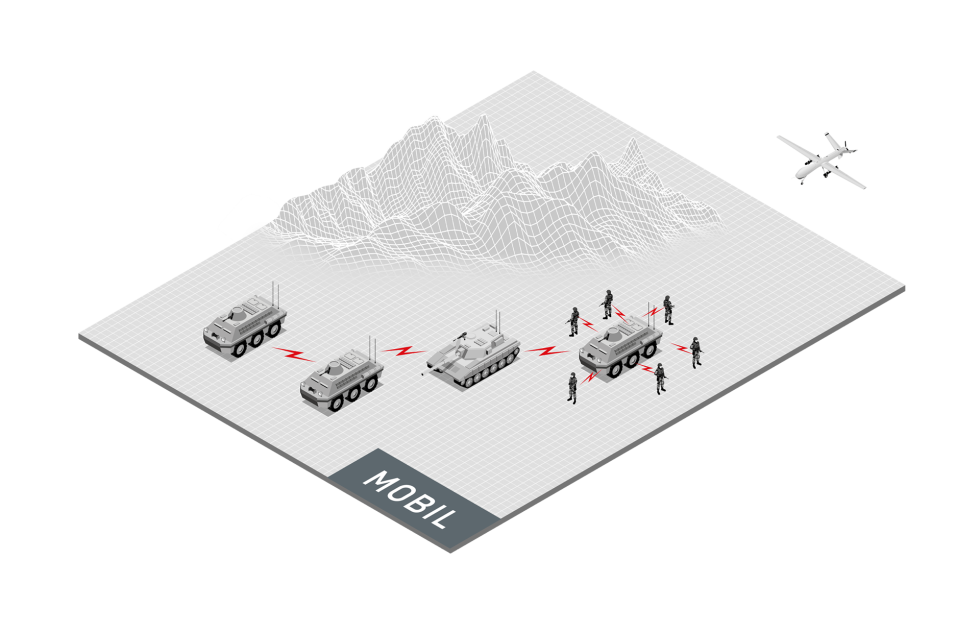 MOBIL